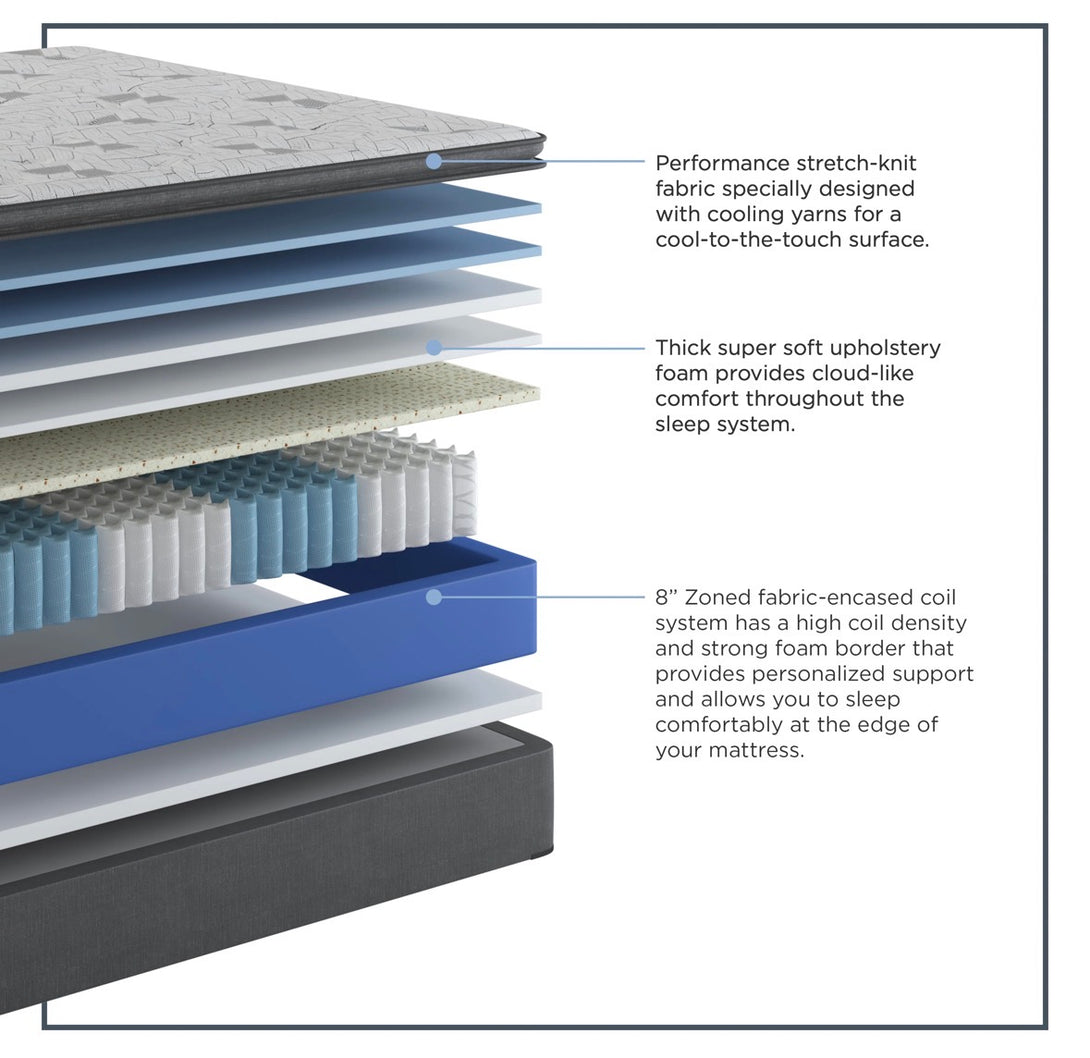 Performance stretch-knit fabric specially designed with cooling yarns for a cool-to-the-touch surface.

Thick super soft upholstery foam provides cloud-like comfort throughout the sleep system.

8” Zoned fabric-encased coil system has a high coil density and strong foam border that provides personalized support and allows you to sleep comfortably at the edge of your mattress.